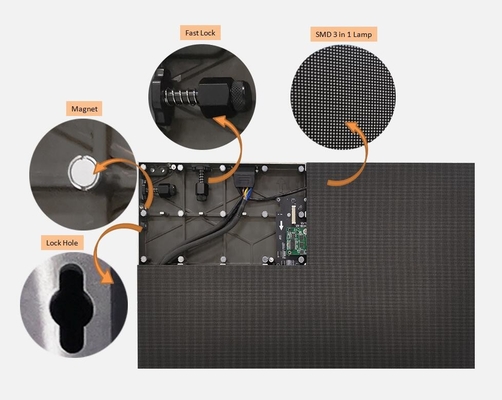 Fast Lock

SMD 3 in 1 Lamp

Magnet

Lock Hole